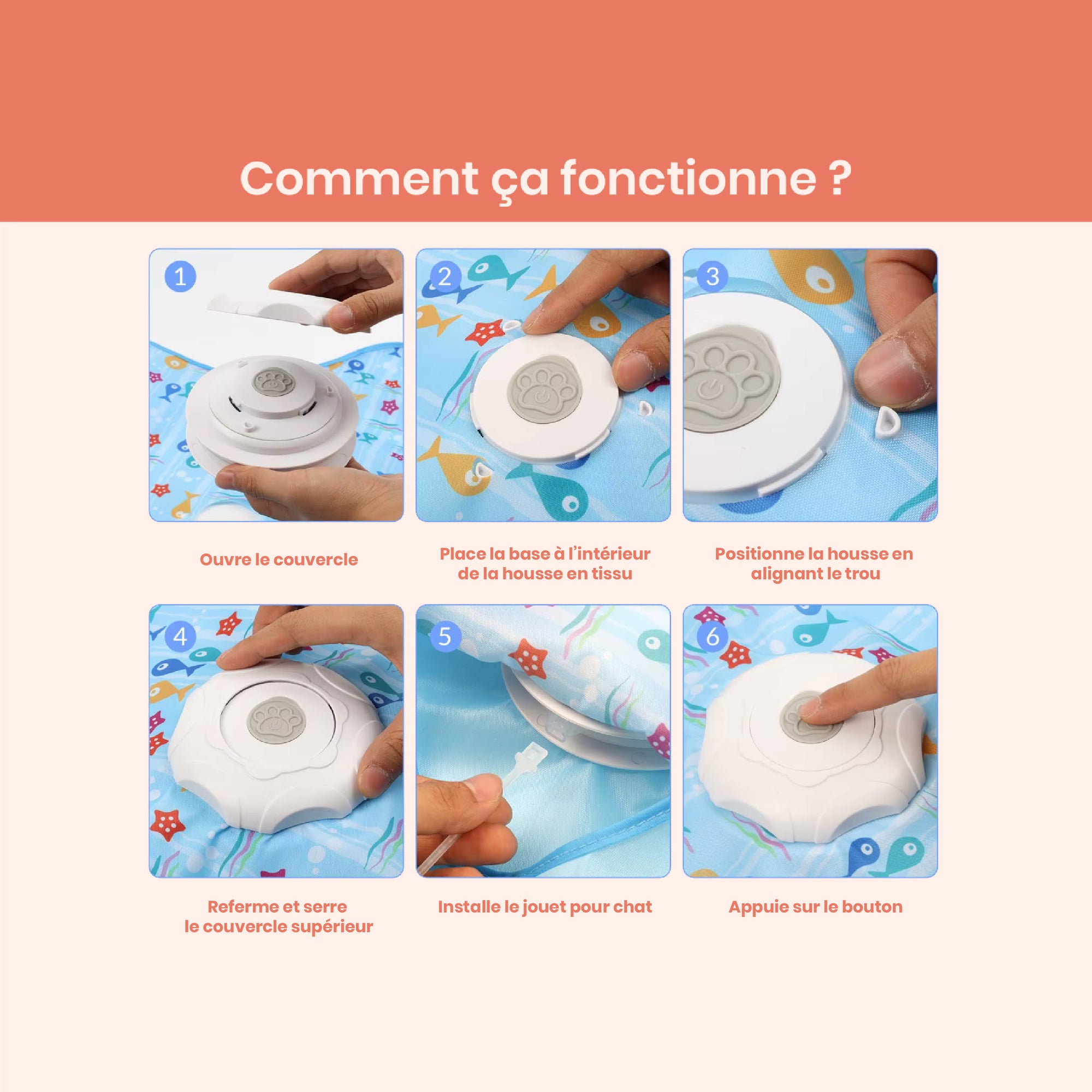 Comment ça fonctionne ?

1

Ouvre le couvercle

2

Place la base à l'intérieur de la housse en tissu

3

Positionne la housse en alignant le trou

4

Referme et serre le couvercle supérieur

5

Installe le jouet pour chat

6

Appuie sur le bouton