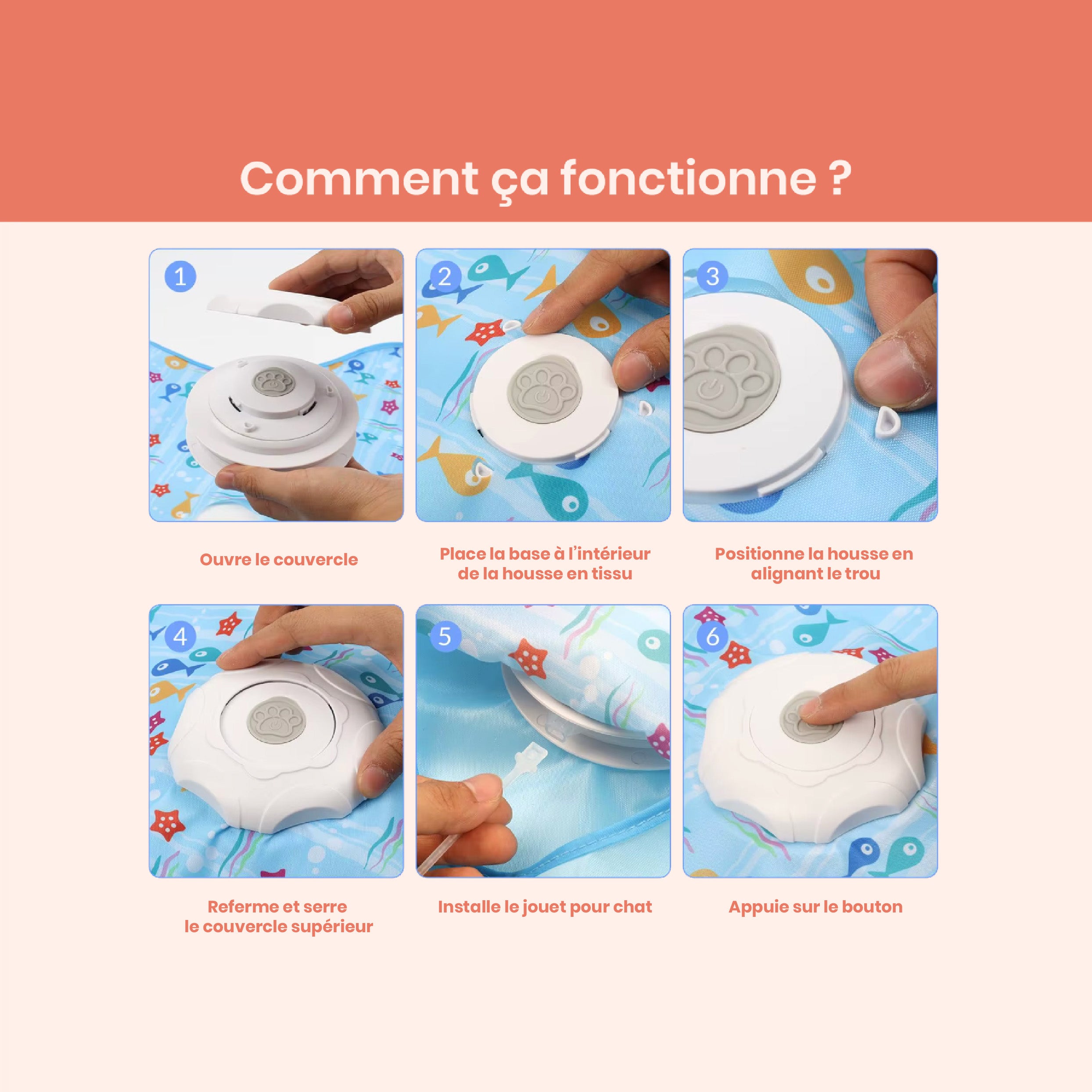 Comment ça fonctionne ?

1

Ouvre le couvercle

2

Place la base à l'intérieur de la housse en tissu

3

Positionne la housse en alignant le trou

4

Referme et serre le couvercle supérieur

5

Installe le jouet pour chat

6

Appuie sur le bouton